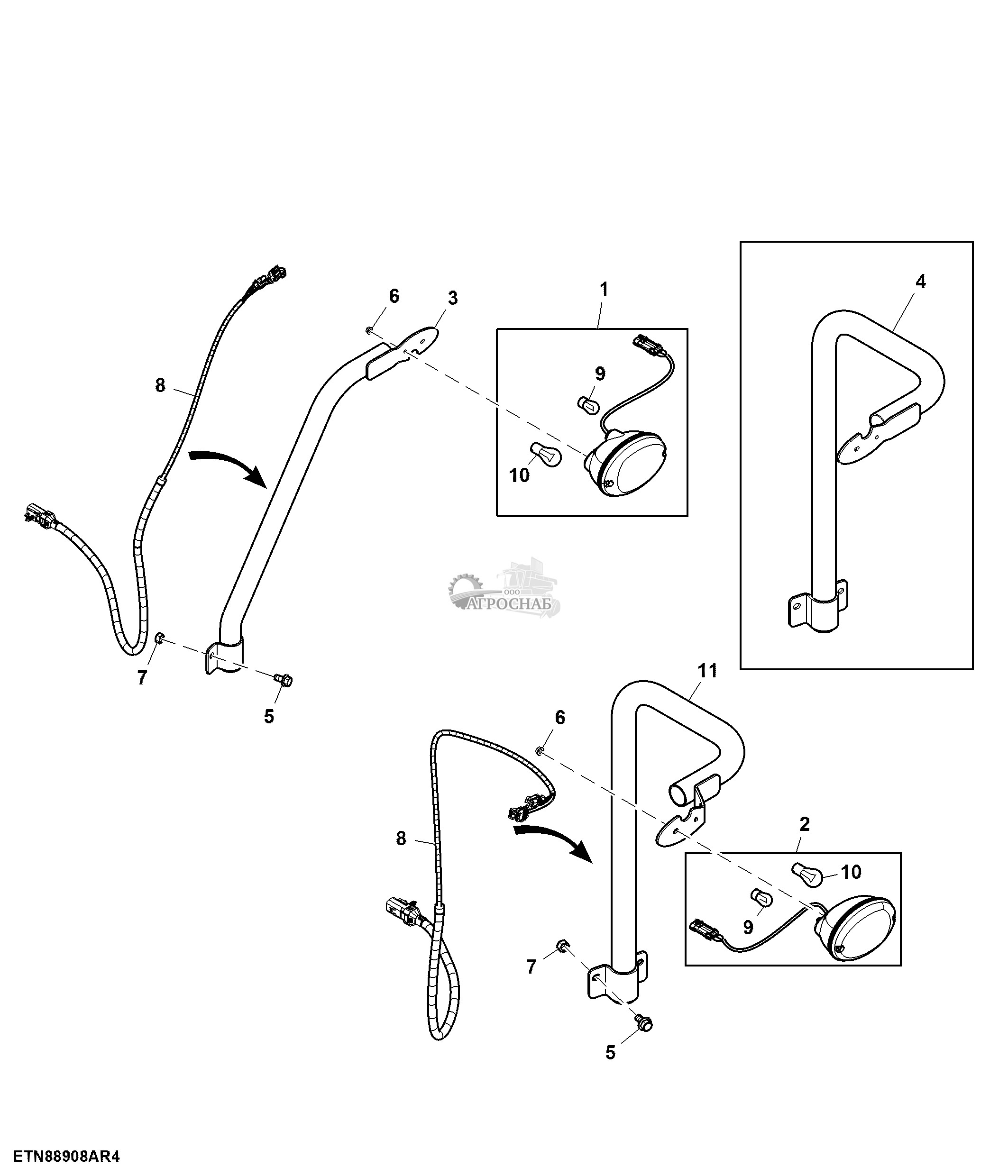 6
3
1
4
8
9
10
ООО
АГРОСНАБ
7
5
11
6
8
2
10
9
7
5
ETN88908AR4